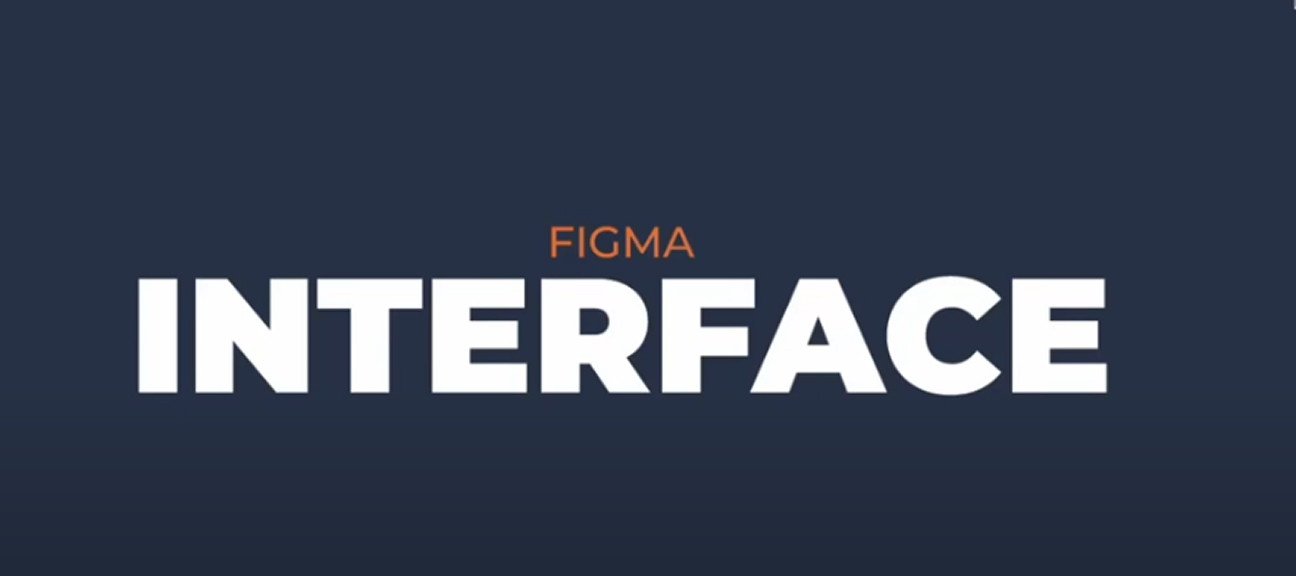 FIGMA
INTERFACE